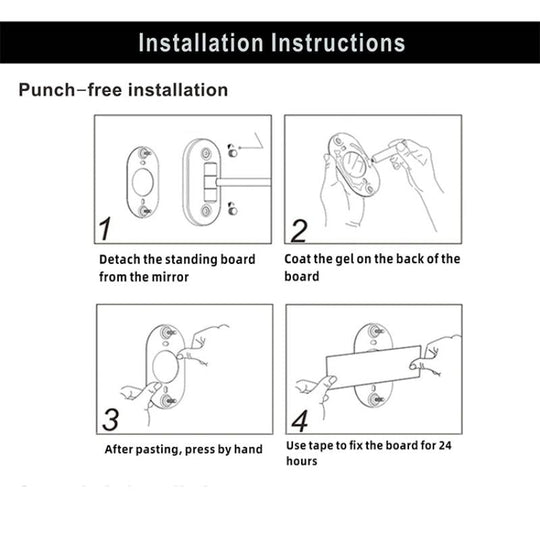 Installation Instructions

Punch–free installation

1

Detach the standing board from the mirror

2

Coat the gel on the back of the board

3

After pasting, press by hand

4

Use tape to fix the board for 24 hours