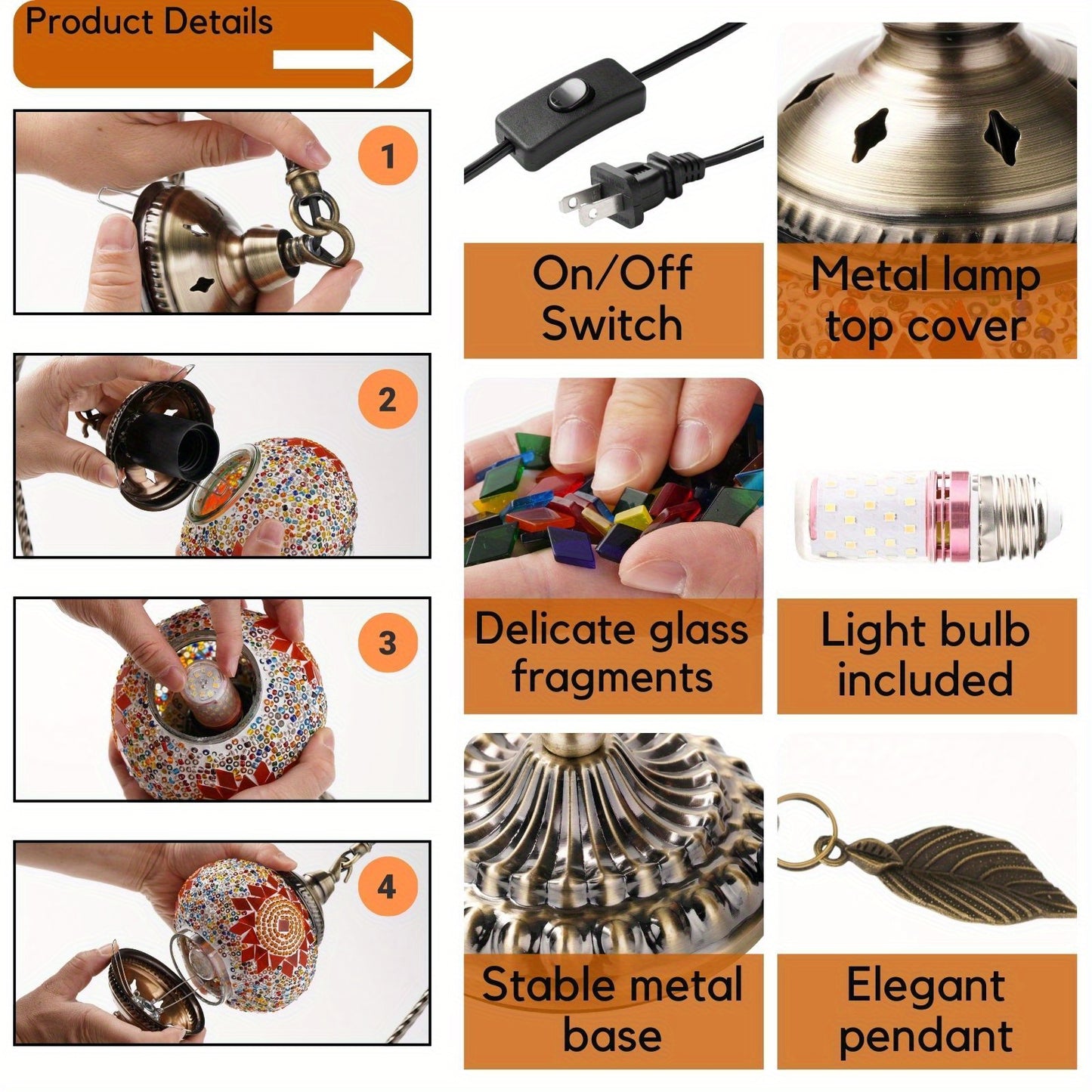 Product Details

1

2

3

4

On/Off Switch

Metal lamp top cover

Delicate glass fragments

Light bulb included

Stable metal base

Elegant pendant