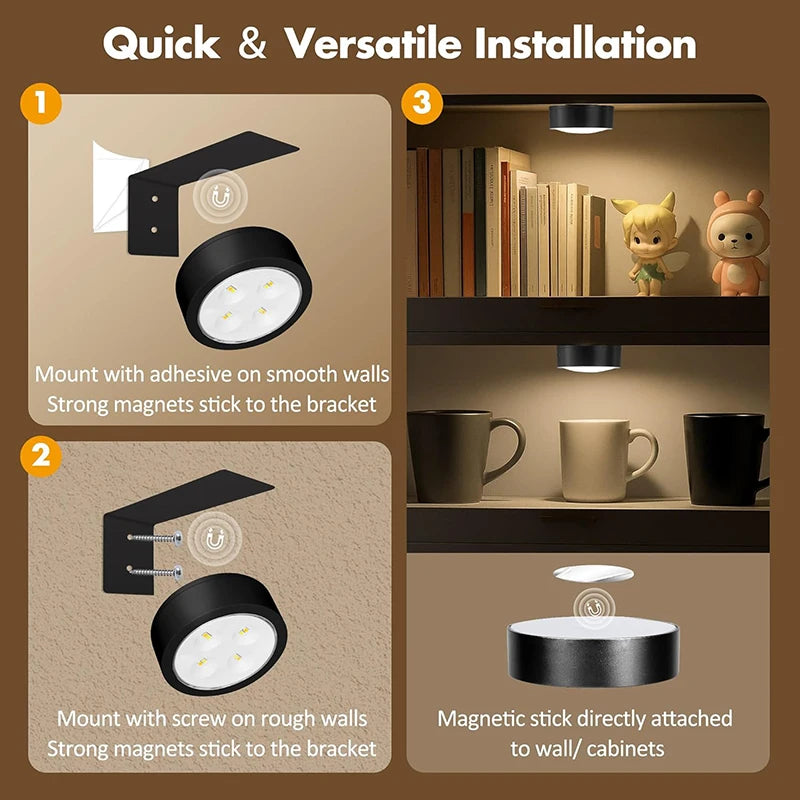 Quick & Versatile Installation

1

Mount with adhesive on smooth walls
Strong magnets stick to the bracket

2

Mount with screw on rough walls
Strong magnets stick to the bracket

3

Magnetic stick directly attached to wall/ cabinets