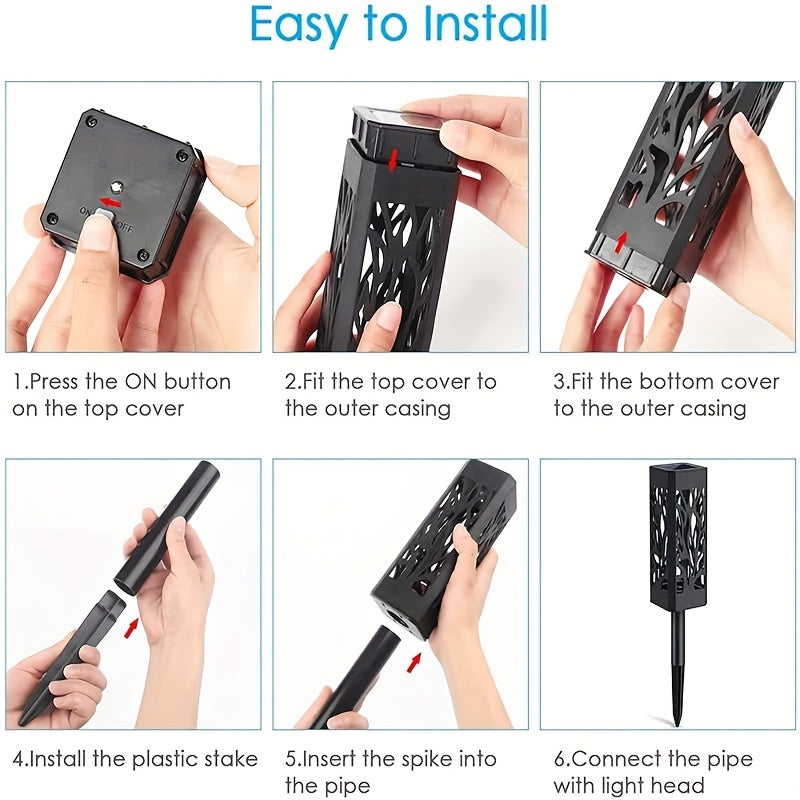 Easy to Install

ON OFF

1.Press the ON button on the top cover

2.Fit the top cover to the outer casing

3.Fit the bottom cover to the outer casing

4.Install the plastic stake

5.Insert the spike into the pipe

6.Connect the pipe with light head